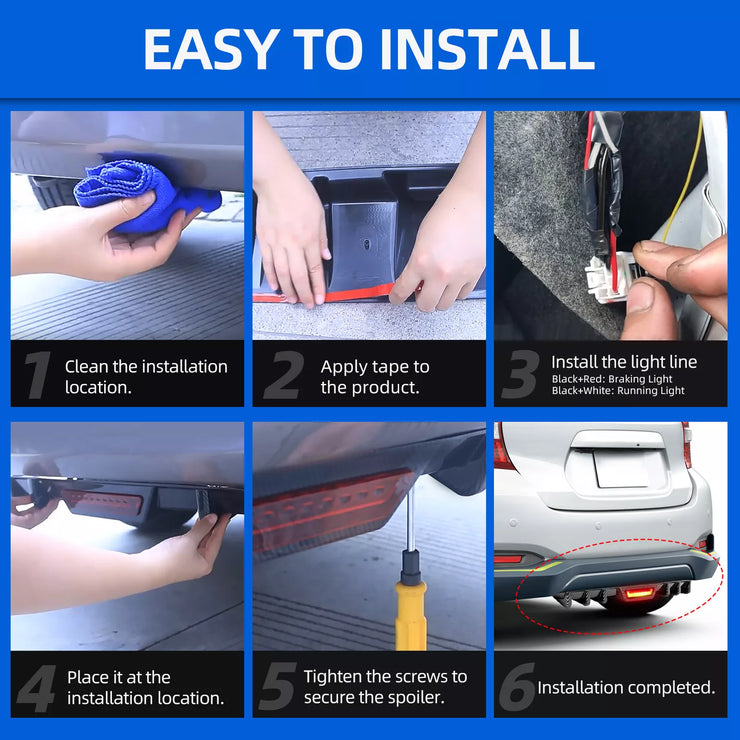 EASY TO INSTALL

1 Clean the installation location.

2 Apply tape to the product.

3 Install the light line
Black+Red: Braking Light
Black+White: Running Light

4 Place it at the installation location.

5 Tighten the screws to secure the spoiler.

6 Installation completed.