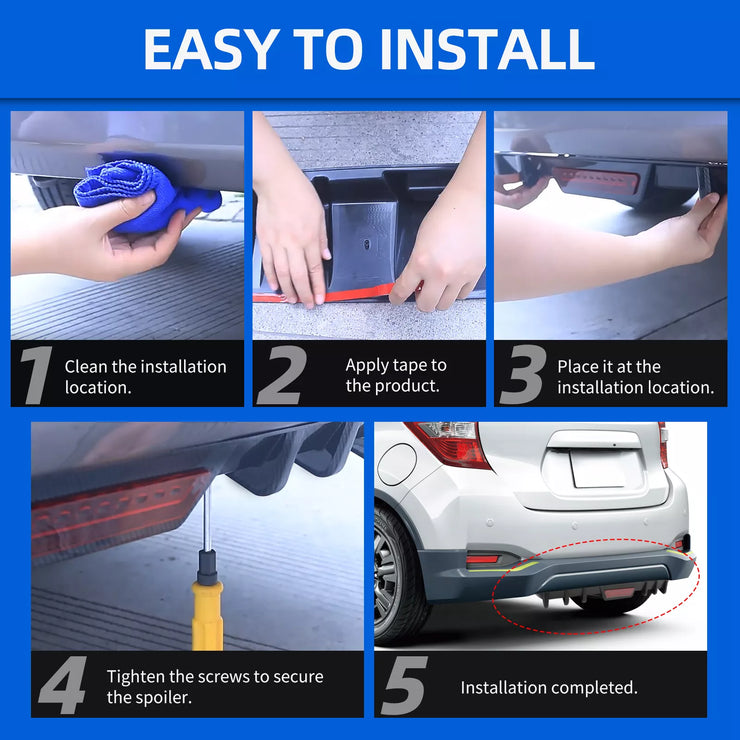 EASY TO INSTALL

1 Clean the installation location.

2 Apply tape to the product.

3 Place it at the installation location.

4 Tighten the screws to secure the spoiler.

5 Installation completed.